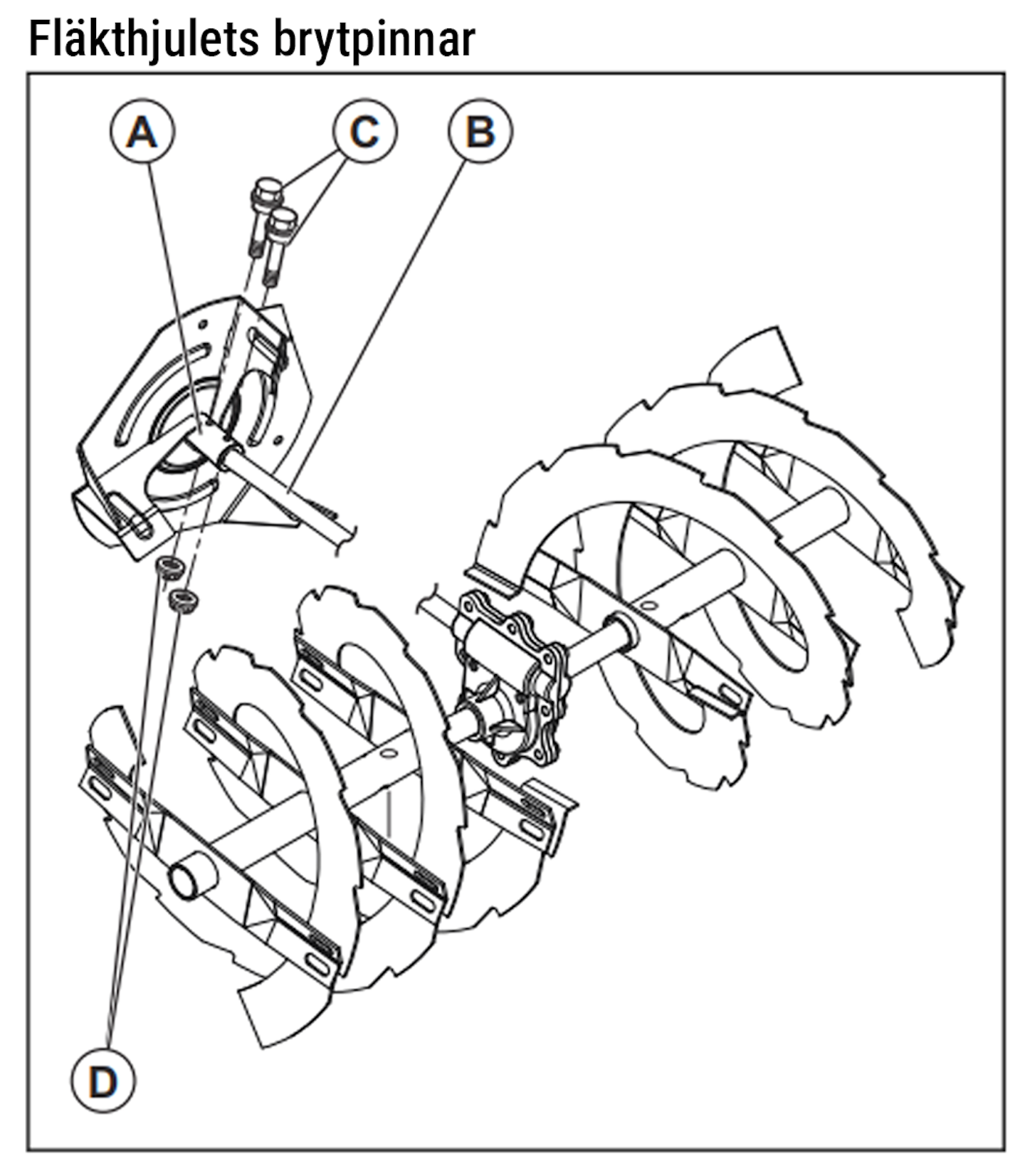 Fläkthjulets brytpinnar

A

C

B

D