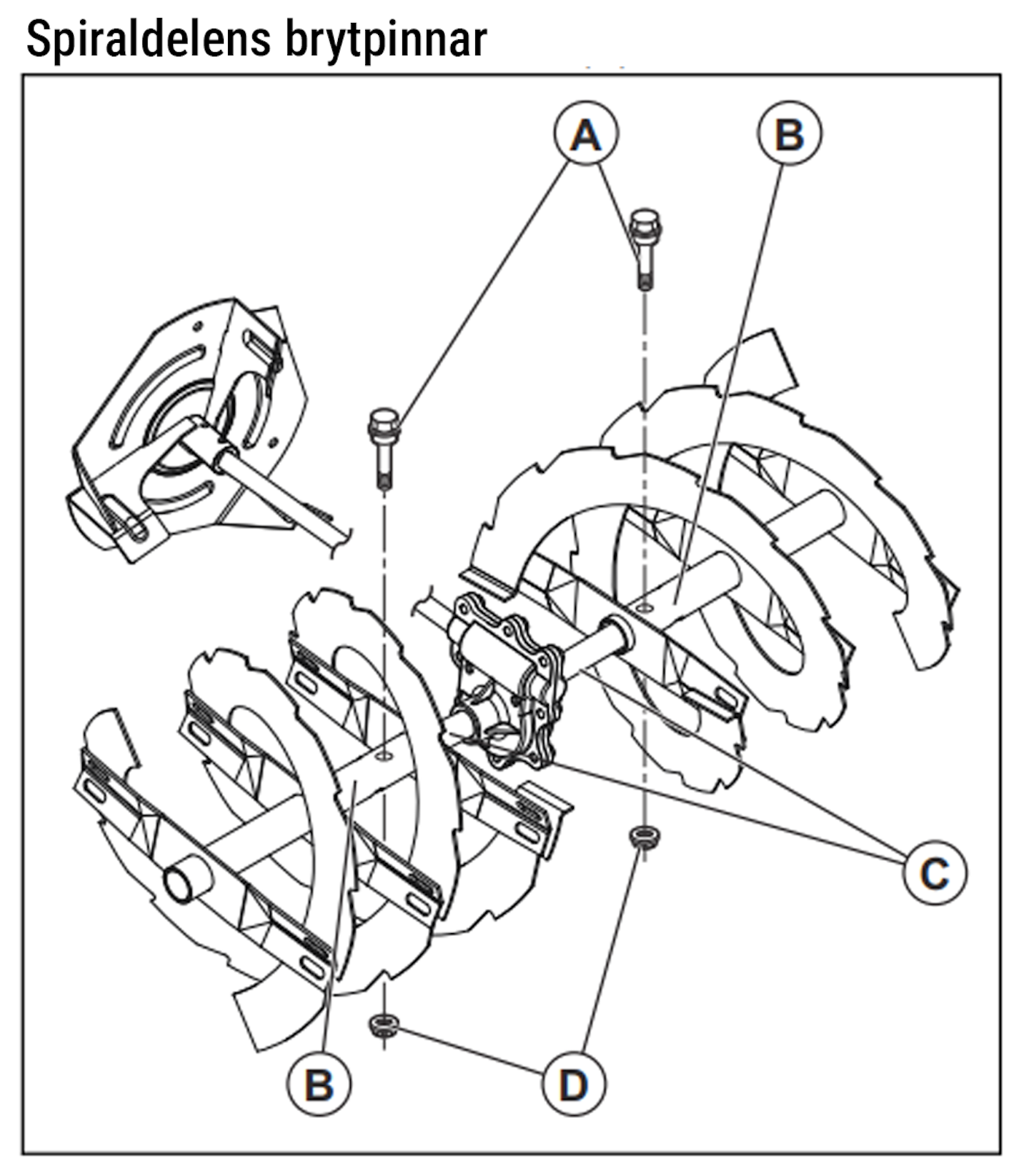 Spiraldelens brytpinnar

A
B
C
B
D