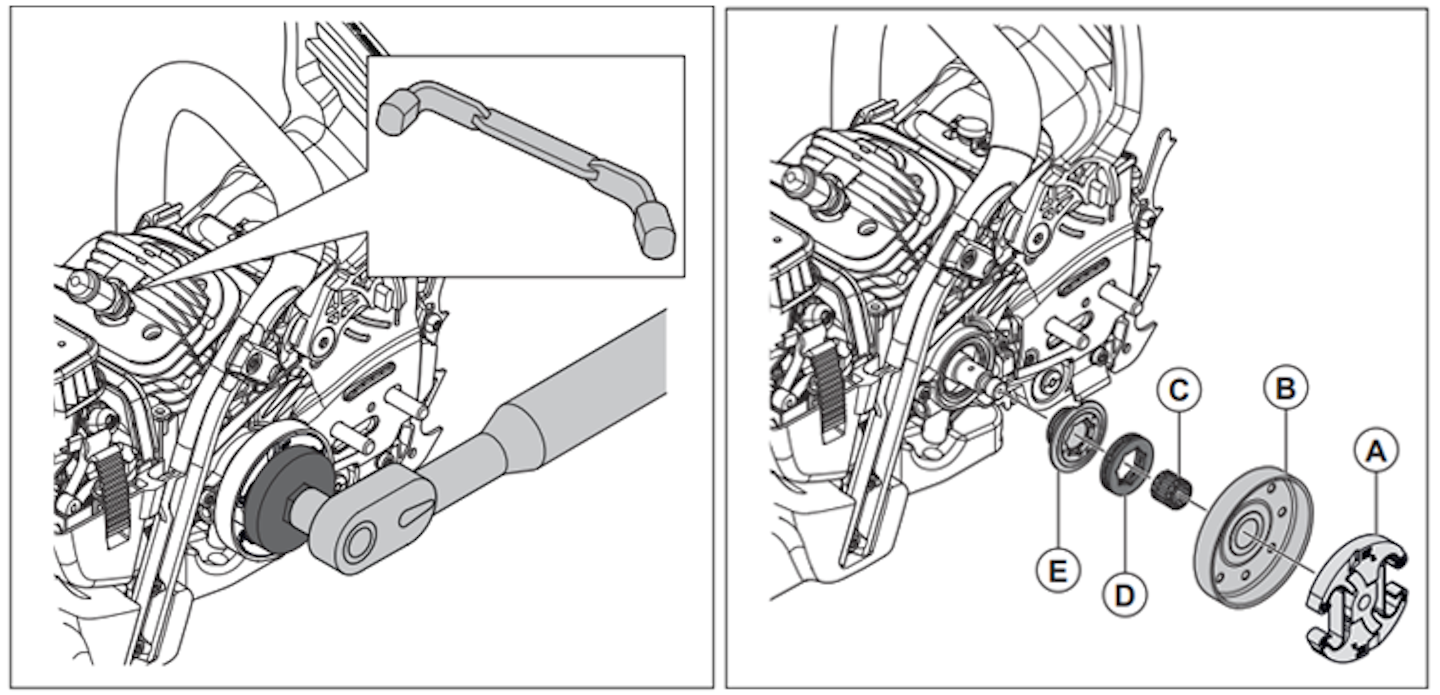 C
B
A
E
D